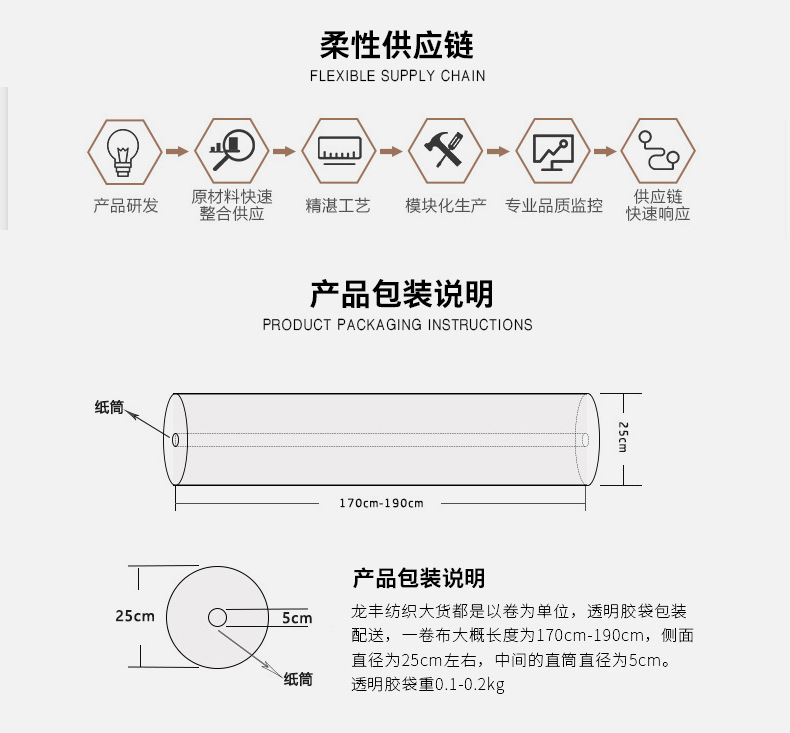 柔性供应链
FLEXIBLE SUPPLY CHAIN

产品研发
原材料快速整合供应
精湛工艺
模块化生产
专业品质监控
供应链快速响应

产品包装说明
PRODUCT PACKAGING INSTRUCTIONS

纸筒
25cm
170cm-190cm

25cm
5cm
纸筒

产品包装说明
龙丰纺织大货都是以卷为单位，透明胶袋包装配送，一卷布大概长度为170cm-190cm，侧面直径为25cm左右，中间的直筒直径为5cm。透明胶袋重0.1-0.2kg