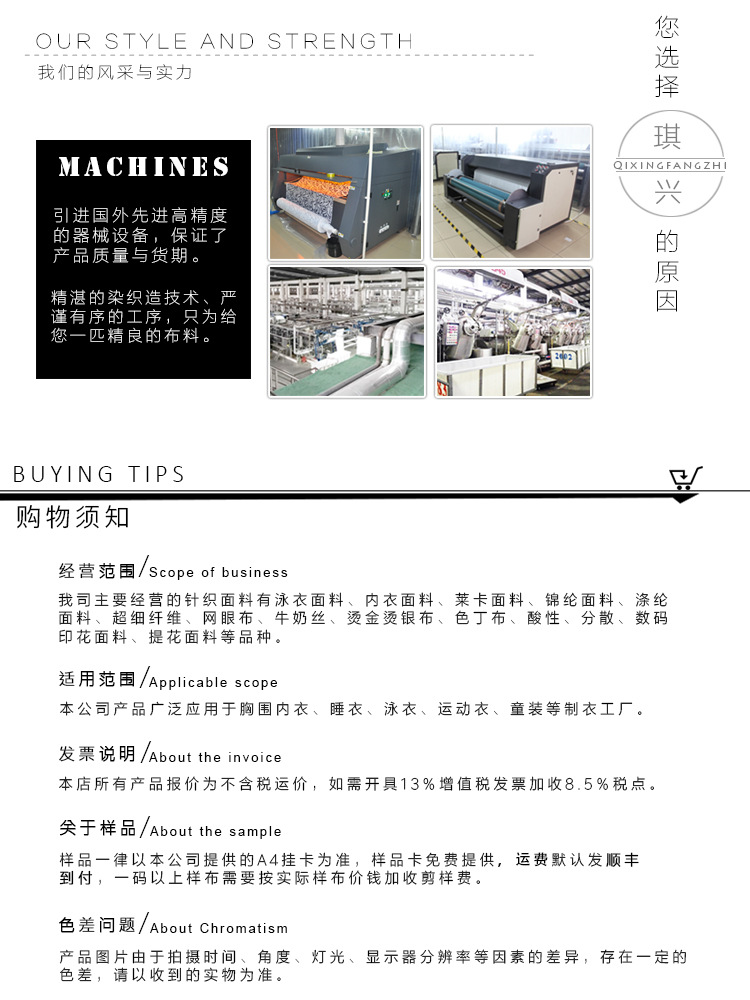 OUR STYLE AND STRENGTH
我们的风采与实力

您选择

琪
QIXINGFANGZHI
兴

的原因

MACHINES

引进国外先进高精度的器械设备，保证了产品质量与货期。

精湛的染织造技术、严谨有序的工序，只为给您一匹精良的布料。

BUYING TIPS
购物须知

经营范围/Scope of business

我司主要经营的针织面料有泳衣面料、内衣面料、莱卡面料、锦纶面料、涤纶面料、超细纤维、网眼布、牛奶丝、烫金烫银布、色丁布、酸性、分散、数码印花面料、提花面料等品种。

适用范围/Applicable scope

本公司产品广泛应用于胸围内衣、睡衣、泳衣、运动衣、童装等制衣工厂。

发票说明/About the invoice

本店所有产品报价为不含税运价，如需开具13%增值税发票加收8.5%税点。

关于样品/About the sample

样品一律以本公司提供的A4挂卡为准，样品卡免费提供，运费默认发顺丰到付，一码以上样布需要按实际样布价钱加收剪样费。

色差问题/About Chromatism

产品图片由于拍摄时间、角度、灯光、显示器分辨率等因素的差异，存在一定的色差，请以收到的实物为准。