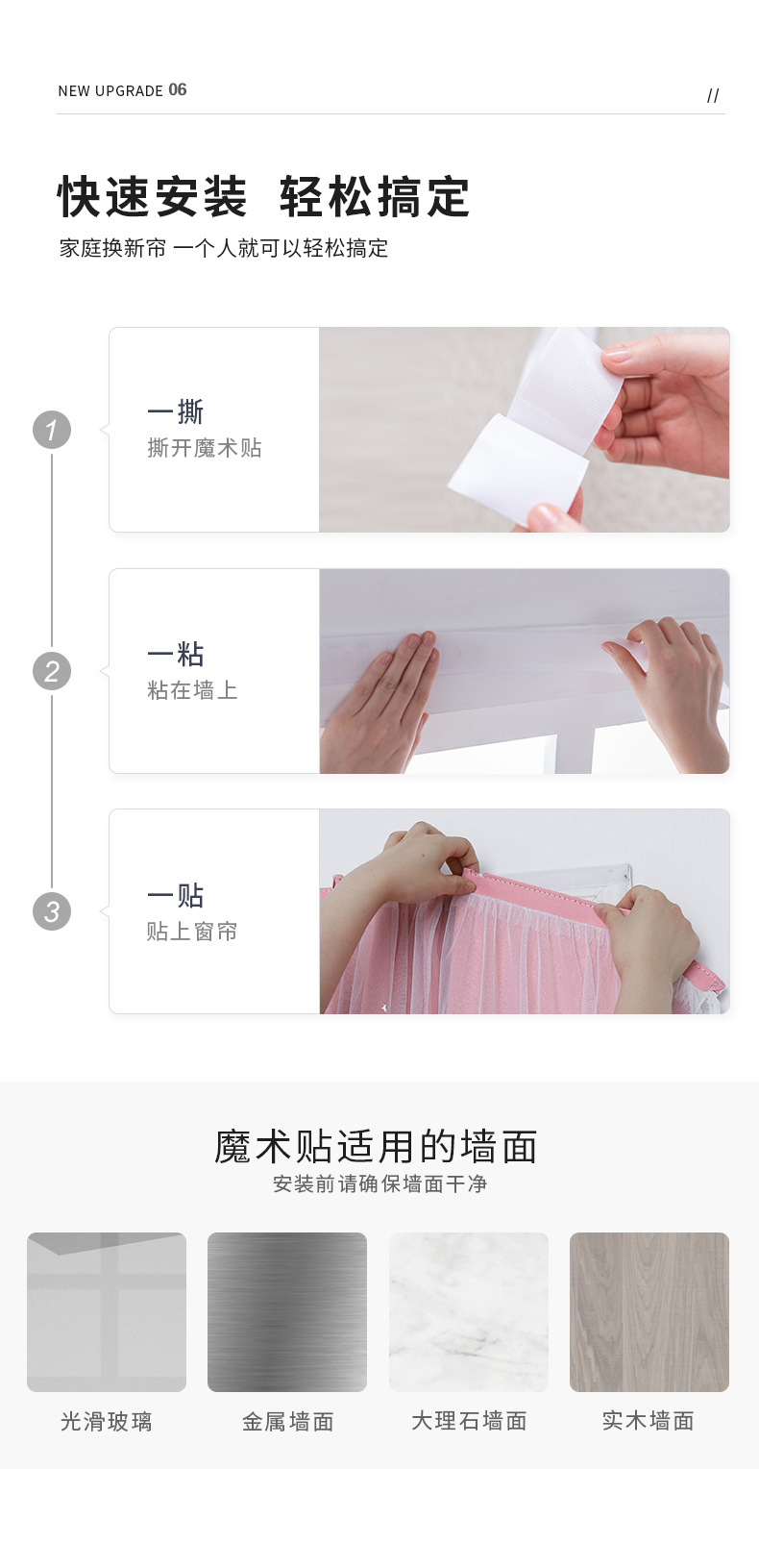 NEW UPGRADE 06

//

快速安装 轻松搞定

家庭换新帘 一个人就可以轻松搞定

1

一撕

撕开魔术贴

2

一粘

粘在墙上

3

一贴

贴上窗帘

魔术贴适用的墙面

安装前请确保墙面干净

光滑玻璃

金属墙面

大理石墙面

实木墙面