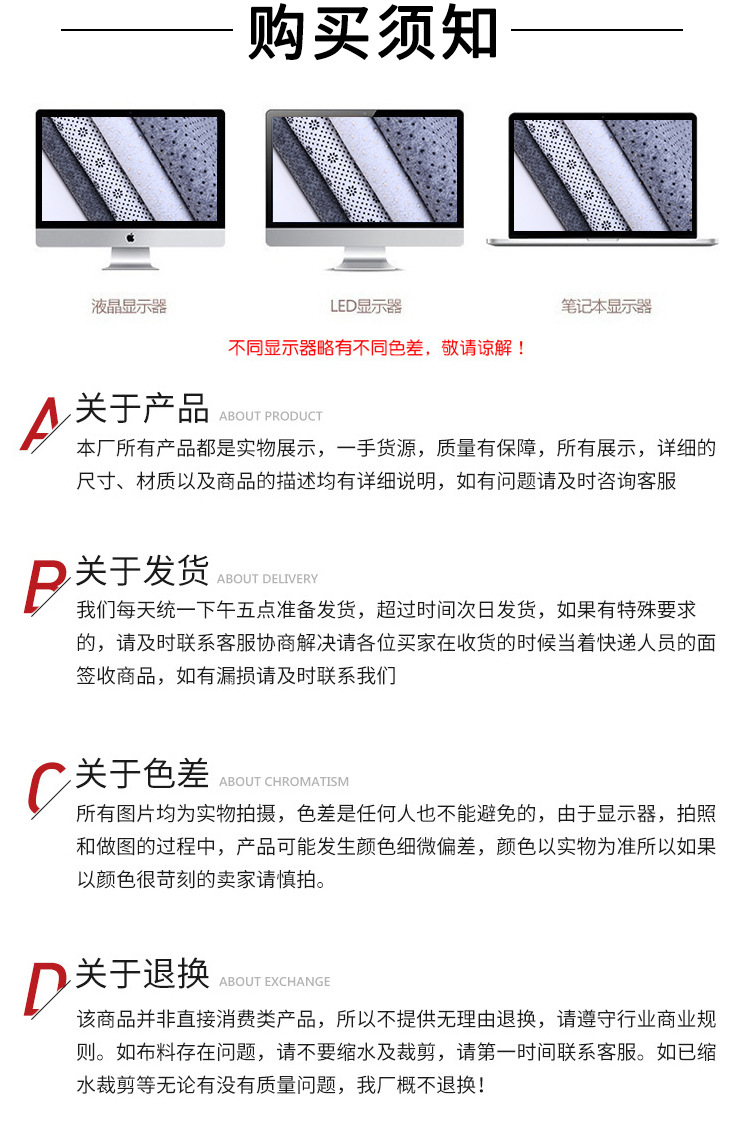 购买须知

液晶显示器

LED显示器

笔记本显示器

不同显示器略有不同色差，敬请谅解！

A 关于产品 ABOUT PRODUCT

本厂所有产品都是实物展示，一手货源，质量有保障，所有展示，详细的尺寸、材质以及商品的描述均有详细说明，如有问题请及时咨询客服

B 关于发货 ABOUT DELIVERY

我们每天统一下午五点准备发货，超过时间次日发货，如果有特殊要求的，请及时联系客服协商解决请各位买家在收货的时候当着快递人员的面签收商品，如有漏损请及时联系我们

C 关于色差 ABOUT CHROMATISM

所有图片均为实物拍摄，色差是任何人也不能避免的，由于显示器，拍照和做图的过程中，产品可能发生颜色细微偏差，颜色以实物为准所以如果以颜色很苛刻的卖家请慎拍。

D 关于退换 ABOUT EXCHANGE

该商品并非直接消费类产品，所以不提供无理由退换，请遵守行业商业规则。如布料存在问题，请不要缩水及裁剪，请第一时间联系客服。如已缩水裁剪等无论有没有质量问题，我厂概不退换！