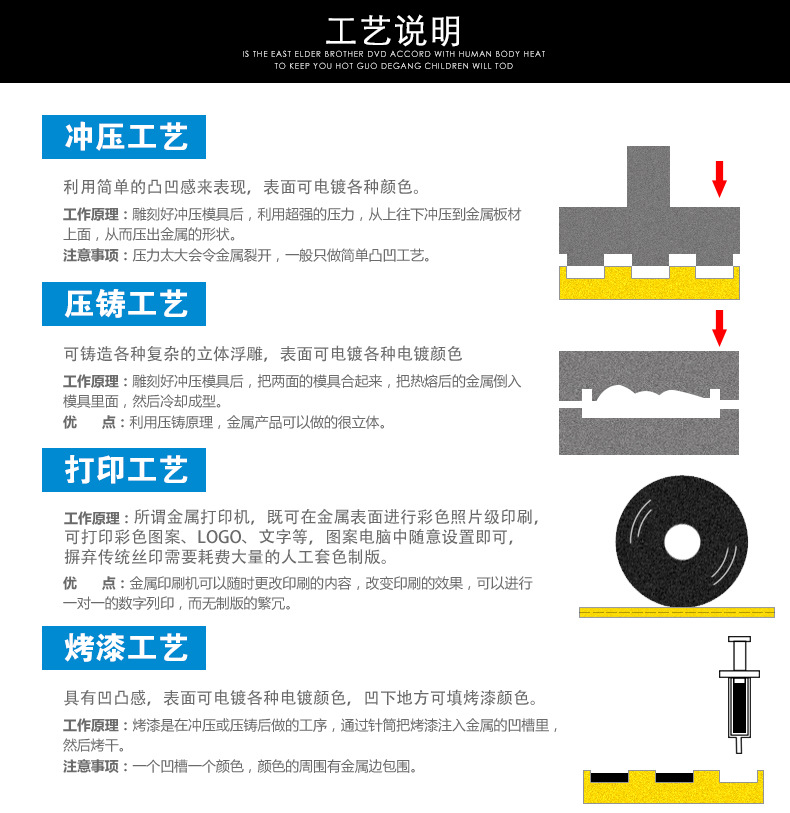 工艺说明
IS THE EAST ELDER BROTHER DVD ACCORD WITH HUMAN BODY HEAT
TO KEEP YOU HOT GUO DEGANG CHILDREN WILL TOD

冲压工艺

利用简单的凸凹感来表现，表面可电镀各种颜色。

工作原理：雕刻好冲压模具后，利用超强的压力，从上往下冲压到金属板材上面，从而压出金属的形状。

注意事项：压力太大会令金属裂开，一般只做简单凸凹工艺。

压铸工艺

可铸造各种复杂的立体浮雕，表面可电镀各种电镀颜色

工作原理：雕刻好冲压模具后，把两面的模具合起来，把热熔后的金属倒入模具里面，然后冷却成型。

优　　点：利用压铸原理，金属产品可以做的很立体。

打印工艺

工作原理：所谓金属打印机，既可在金属表面进行彩色照片级印刷，可打印彩色图案、LOGO、文字等，图案电脑中随意设置即可，摒弃传统丝印需要耗费大量的人工套色制版。

优　　点：金属印刷机可以随时更改印刷的内容，改变印刷的效果，可以进行一对一的数字列印，而无制版的繁冗。

烤漆工艺

具有凹凸感，表面可电镀各种电镀颜色，凹下地方可填烤漆颜色。

工作原理：烤漆是在冲压或压铸后做的工序，通过针筒把烤漆注入金属的凹槽里，然后烤干。

注意事项：一个凹槽一个颜色，颜色的周围有金属边包围。