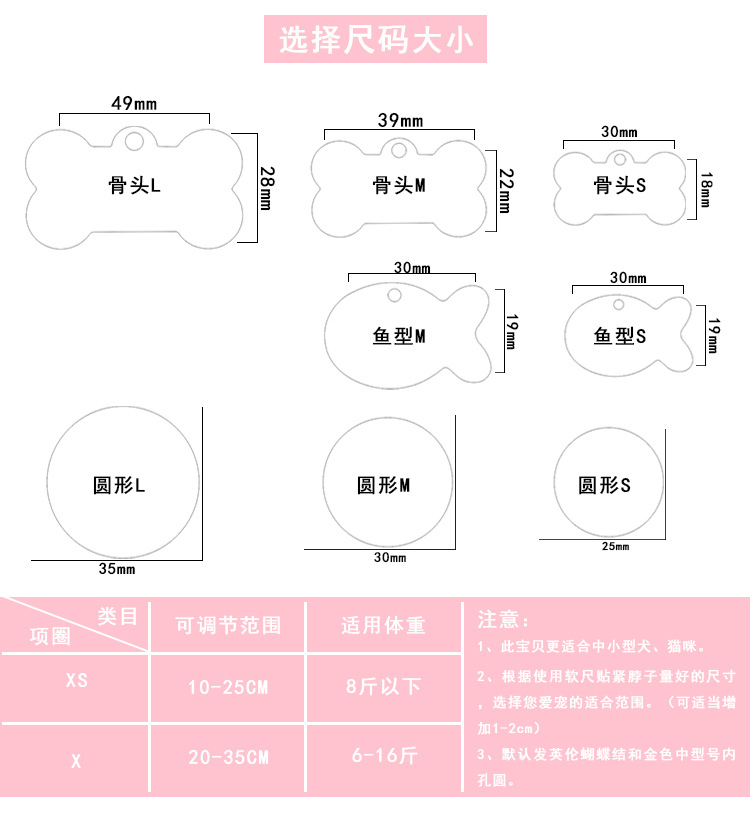 选择尺码大小

49mm
骨头L
28mm

39mm
骨头M
22mm

30mm
骨头S
18mm

30mm
鱼型M
19mm

30mm
鱼型S
19mm

圆形L
35mm

圆形M
30mm

圆形S
25mm

| 类目 项圈 | 可调节范围 | 适用体重 |
|---|---|---|
| XS | 10-25CM | 8斤以下 |
| X | 20-35CM | 6-16斤 |

注意：
1、此宝贝更适合中小型犬、猫咪。
2、根据使用软尺贴紧脖子量好的尺寸，选择您爱宠的适合范围。（可适当增加1-2cm）
3、默认发英伦蝴蝶结和金色中型号内孔圆。