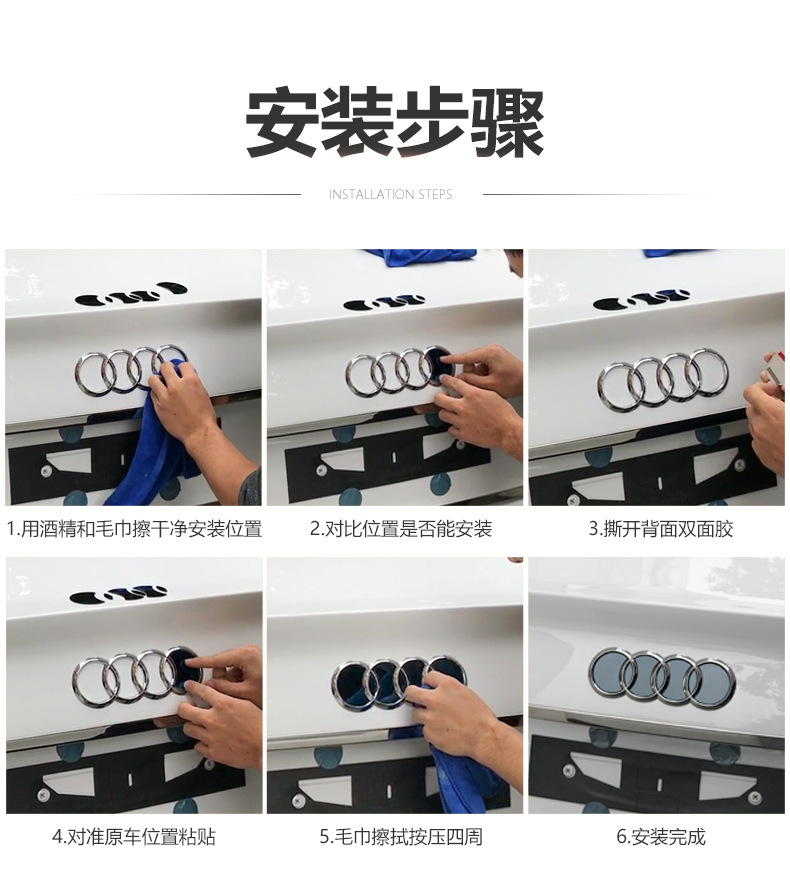 安装步骤

INSTALLATION STEPS

1.用酒精和毛巾擦干净安装位置

2.对比位置是否能安装

3.撕开背面双面胶

4.对准原车位置粘贴

5.毛巾擦拭按压四周

6.安装完成