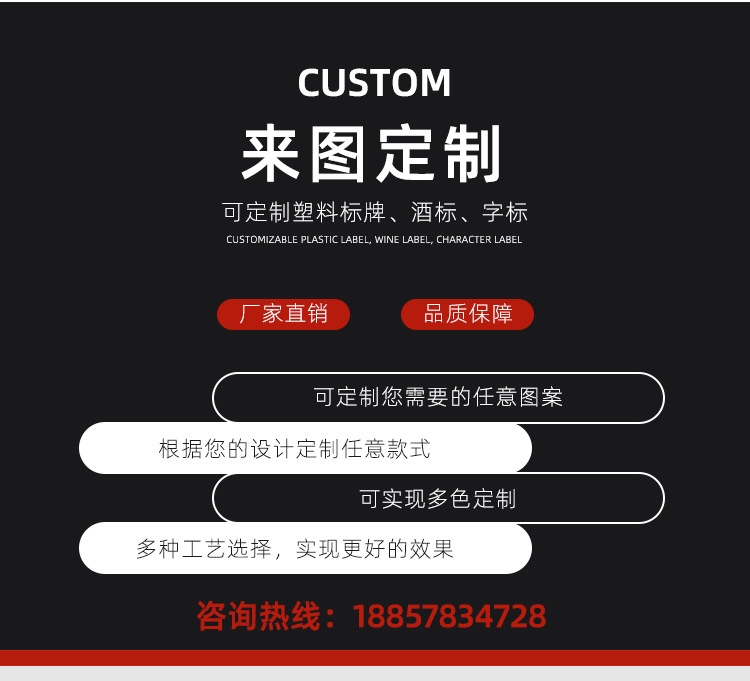 CUSTOM

来图定制

可定制塑料标牌、酒标、字标

CUSTOMIZABLE PLASTIC LABEL, WINE LABEL, CHARACTER LABEL

厂家直销

品质保障

可定制您需要的任意图案

根据您的设计定制任意款式

可实现多色定制

多种工艺选择，实现更好的效果

咨询热线：18857834728