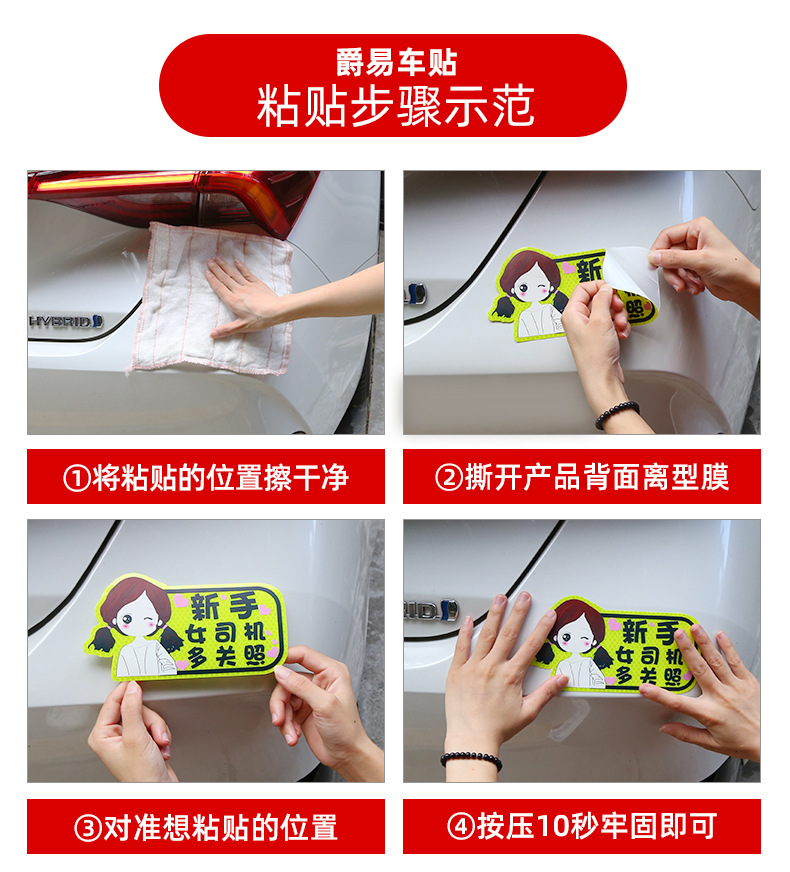 爵易车贴
粘贴步骤示范

HYBRID

新

①将粘贴的位置擦干净

②撕开产品背面离型膜

新手
女司机
多关照

新手
女司机
多关照

③对准想粘贴的位置

④按压10秒牢固即可