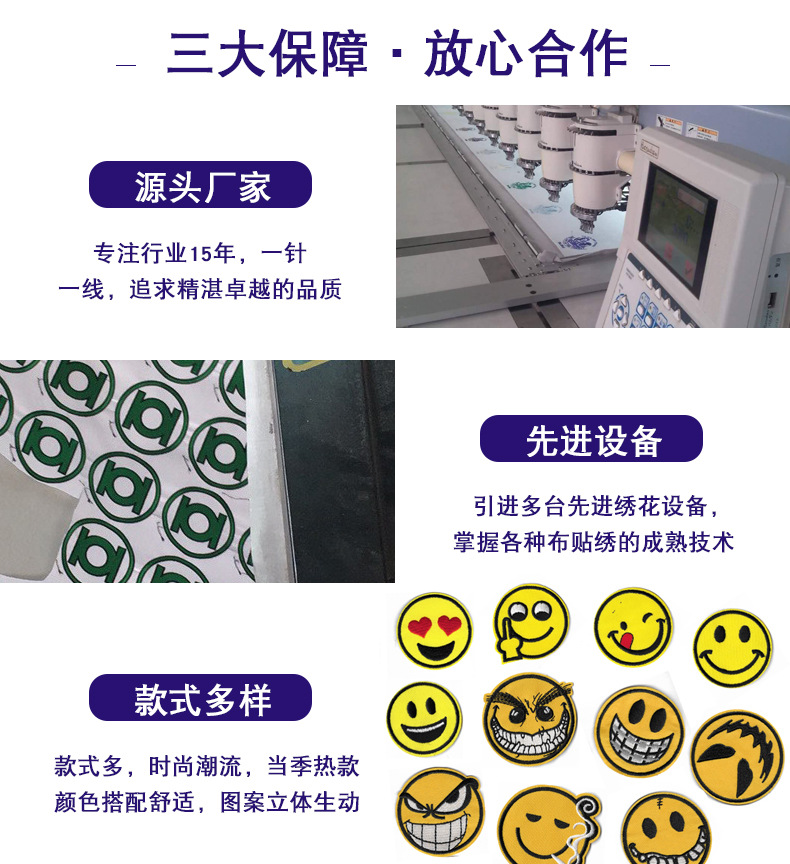 — 三大保障 · 放心合作 —

源头厂家

专注行业15年，一针一线，追求精湛卓越的品质

先进设备

引进多台先进绣花设备，掌握各种布贴绣的成熟技术

款式多样

款式多，时尚潮流，当季热款颜色搭配舒适，图案立体生动