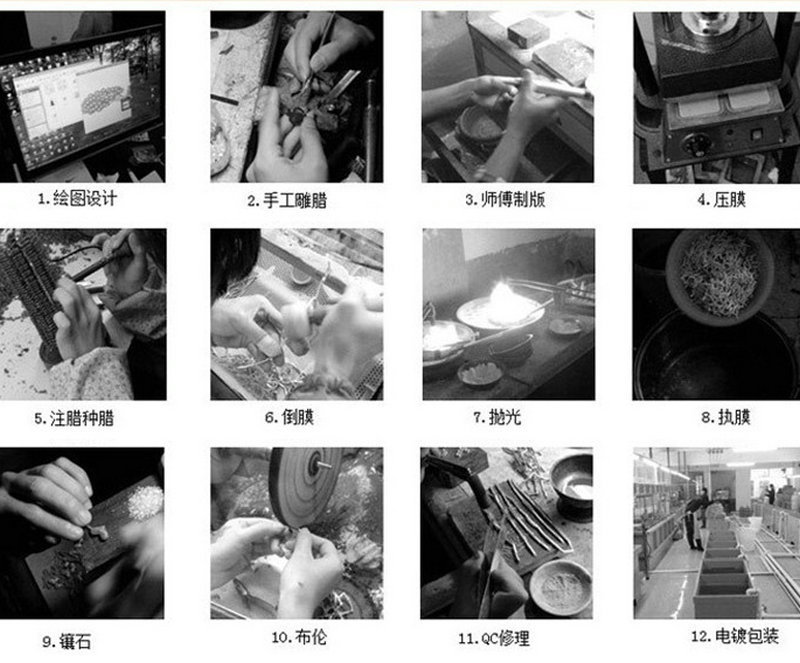 1.绘图设计

2.手工雕腊

3.师傅制版

4.压膜

5.注腊种腊

6.倒膜

7.抛光

8.执膜

9.镶石

10.布伦

11.QC修理

12.电镀包装