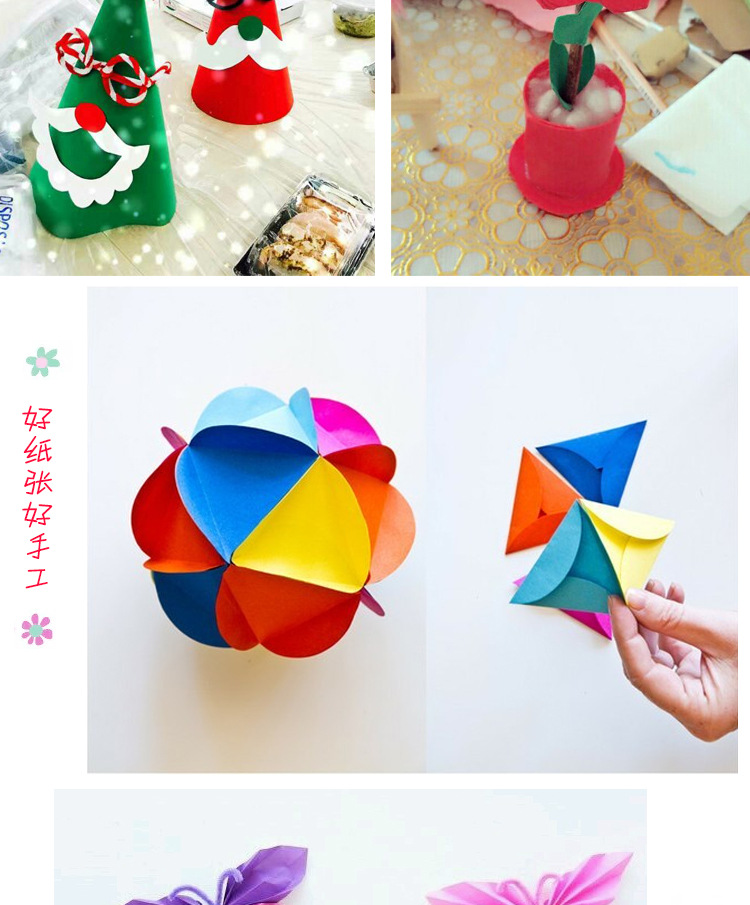 好纸张好手工