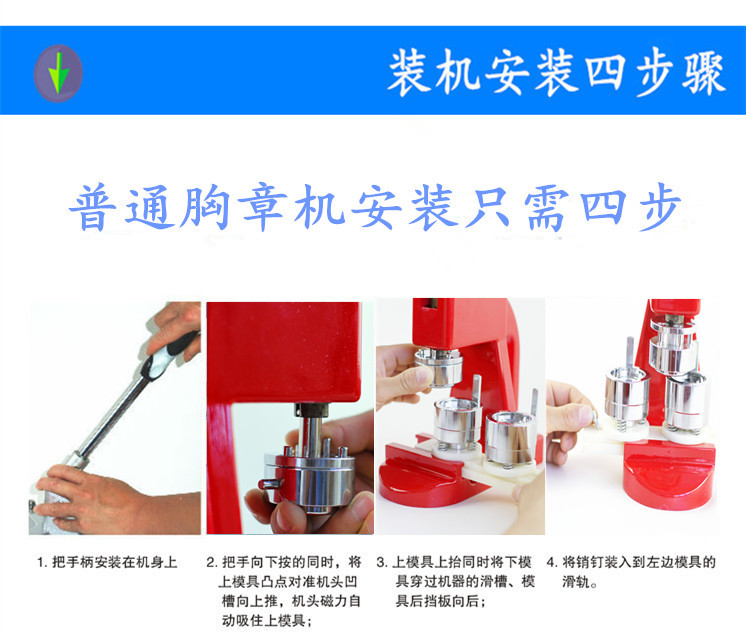 装机安装四步骤

普通胸章机安装只需四步

1. 把手柄安装在机身上

2. 把手向下按的同时，将上模具凸点对准机头凹槽向上推，机头磁力自动吸住上模具；

3. 上模具上抬同时将下模具穿过机器的滑槽、模具后挡板向后；

4. 将销钉装入到左边模具的滑轨。