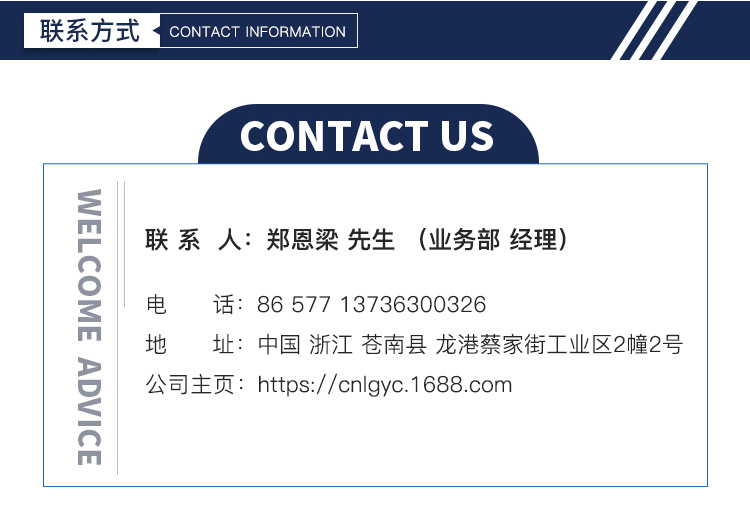 联系方式 CONTACT INFORMATION

CONTACT US

WELCOME ADVICE

联 系 人：郑恩梁 先生 （业务部 经理）

电 话：86 577 13736300326

地 址：中国 浙江 苍南县 龙港蔡家街工业区2幢2号

公司主页：https://cnlgyc.1688.com