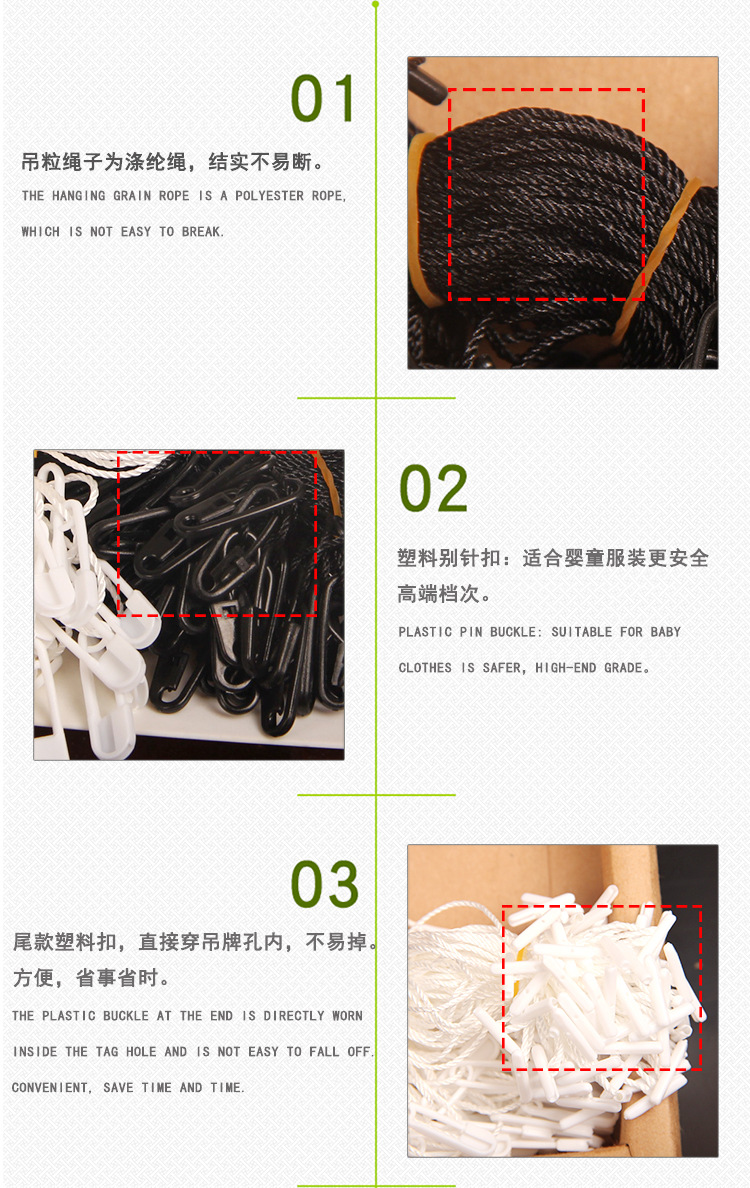 01

吊粒绳子为涤纶绳，结实不易断。

THE HANGING GRAIN ROPE IS A POLYESTER ROPE, WHICH IS NOT EASY TO BREAK.

02

塑料别针扣：适合婴童服装更安全高端档次。

PLASTIC PIN BUCKLE: SUITABLE FOR BABY CLOTHES IS SAFER, HIGH-END GRADE。

03

尾款塑料扣，直接穿吊牌孔内，不易掉。方便，省事省时。

THE PLASTIC BUCKLE AT THE END IS DIRECTLY WORN INSIDE THE TAG HOLE AND IS NOT EASY TO FALL OFF. CONVENIENT, SAVE TIME AND TIME.