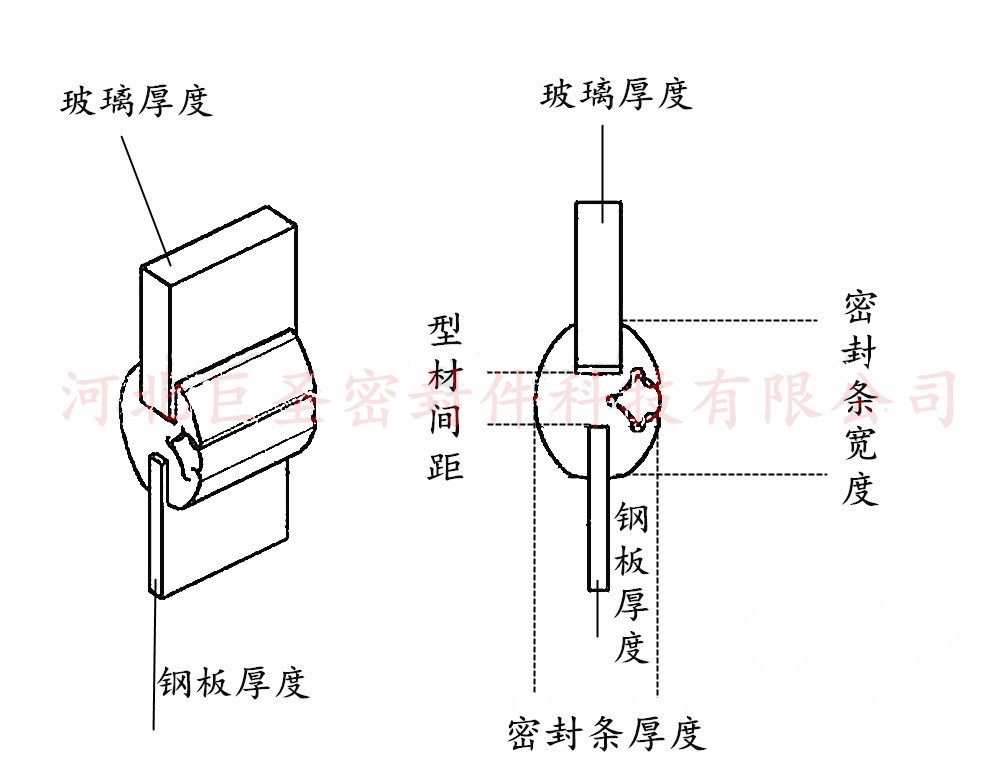 玻璃厚度

钢板厚度

玻璃厚度

型材间距

密封条宽度

钢板厚度

密封条厚度

河北巨圣密封件科技有限公司