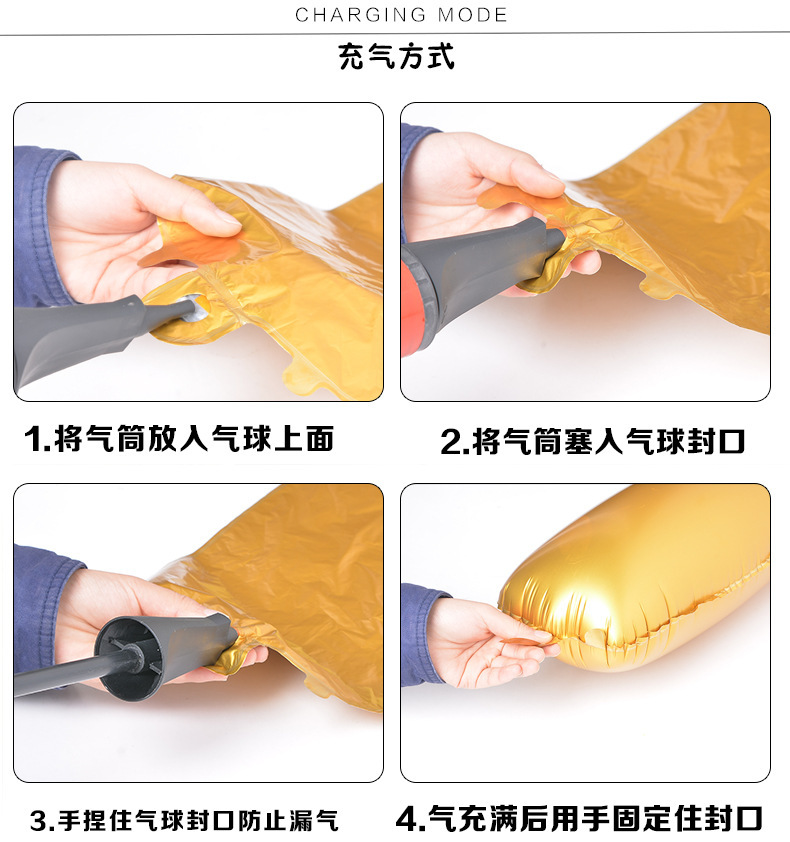 CHARGING MODE

充气方式

1.将气筒放入气球上面

2.将气筒塞入气球封口

3.手捏住气球封口防止漏气

4.气充满后用手固定住封口