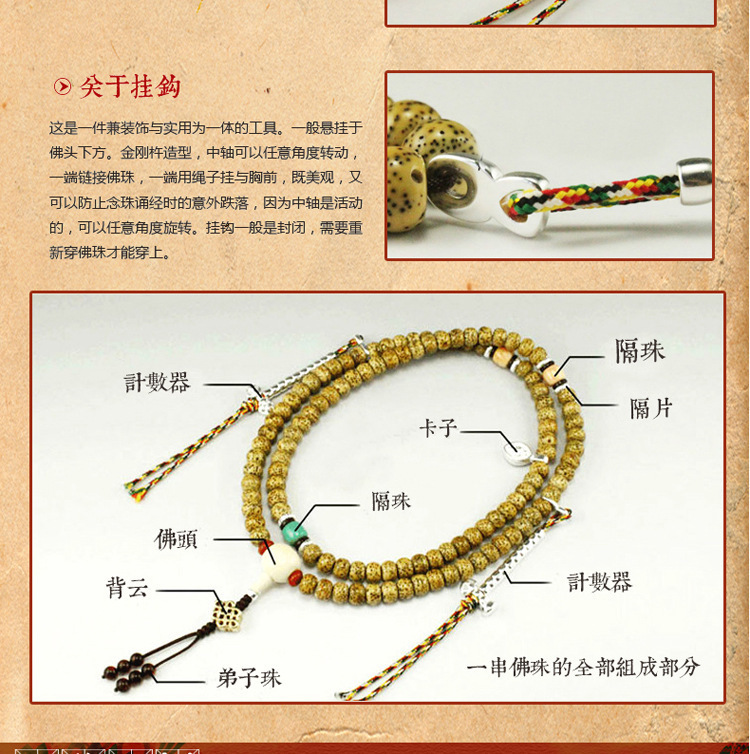 关于挂鈎

这是一件兼装饰与实用为一体的工具。一般悬挂于佛头下方。金刚杵造型，中轴可以任意角度转动，一端链接佛珠，一端用绳子挂与胸前，既美观，又可以防止念珠诵经时的意外跌落，因为中轴是活动的，可以任意角度旋转。挂钩一般是封闭，需要重新穿佛珠才能穿上。

計數器

隔珠

隔片

卡子

隔珠

佛頭

背云

計數器

弟子珠

一串佛珠的全部組成部分