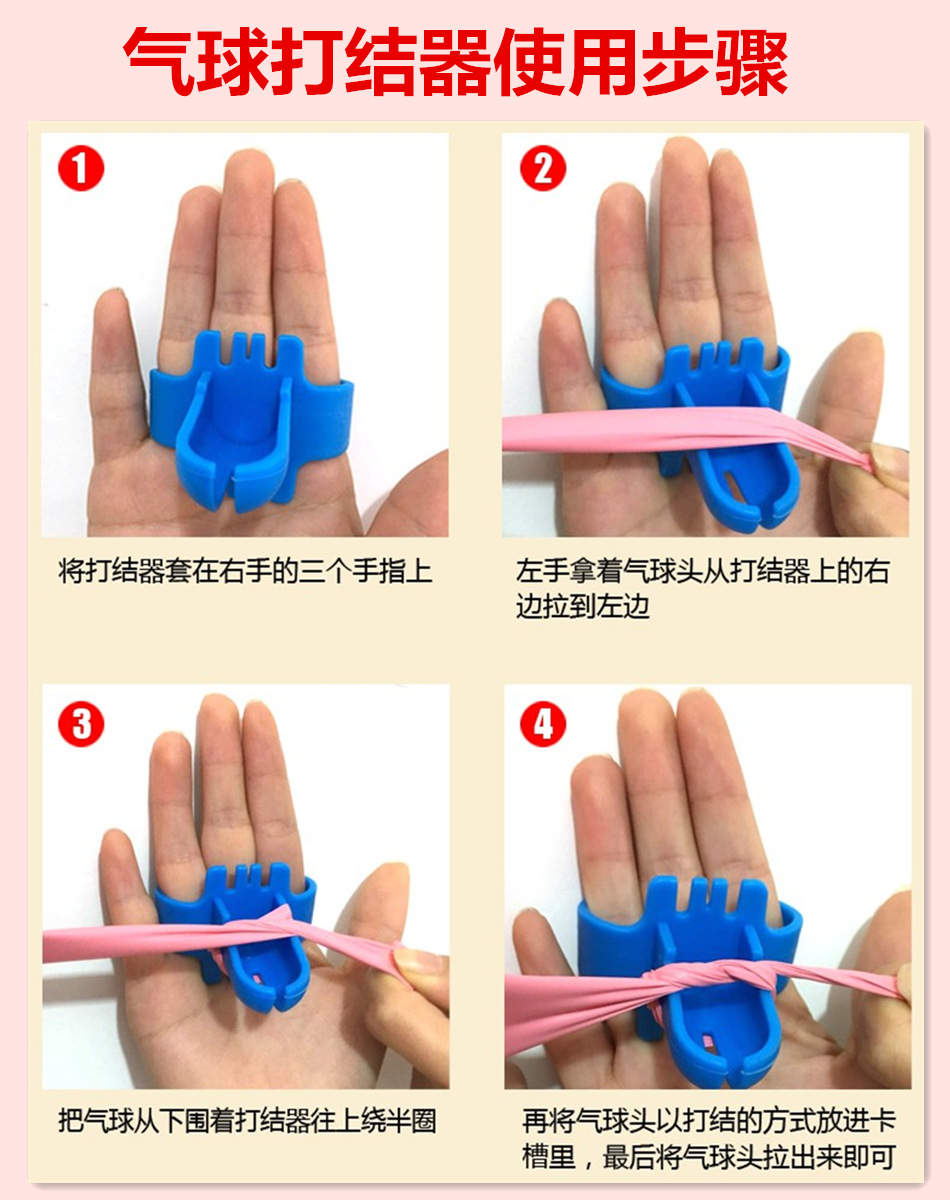 气球打结器使用步骤

1

将打结器套在右手的三个手指上

2

左手拿着气球头从打结器上的右边拉到左边

3

把气球从下围着打结器往上绕半圈

4

再将气球头以打结的方式放进卡槽里，最后将气球头拉出来即可