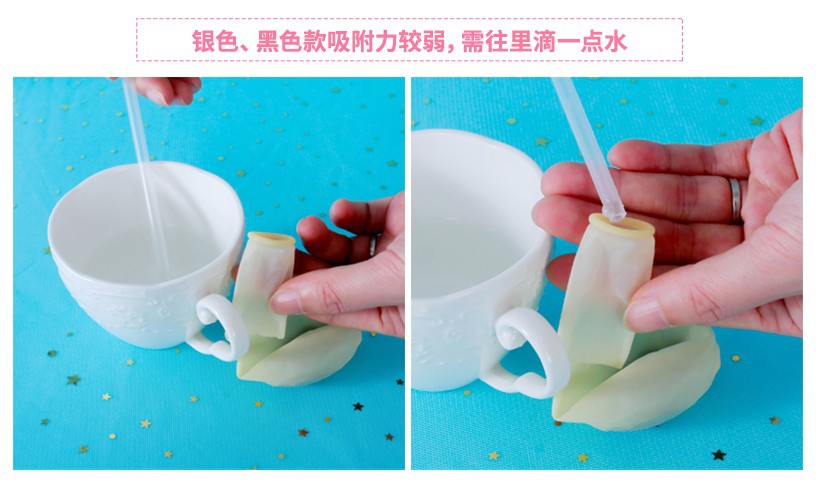 银色、黑色款吸附力较弱，需往里滴一点水