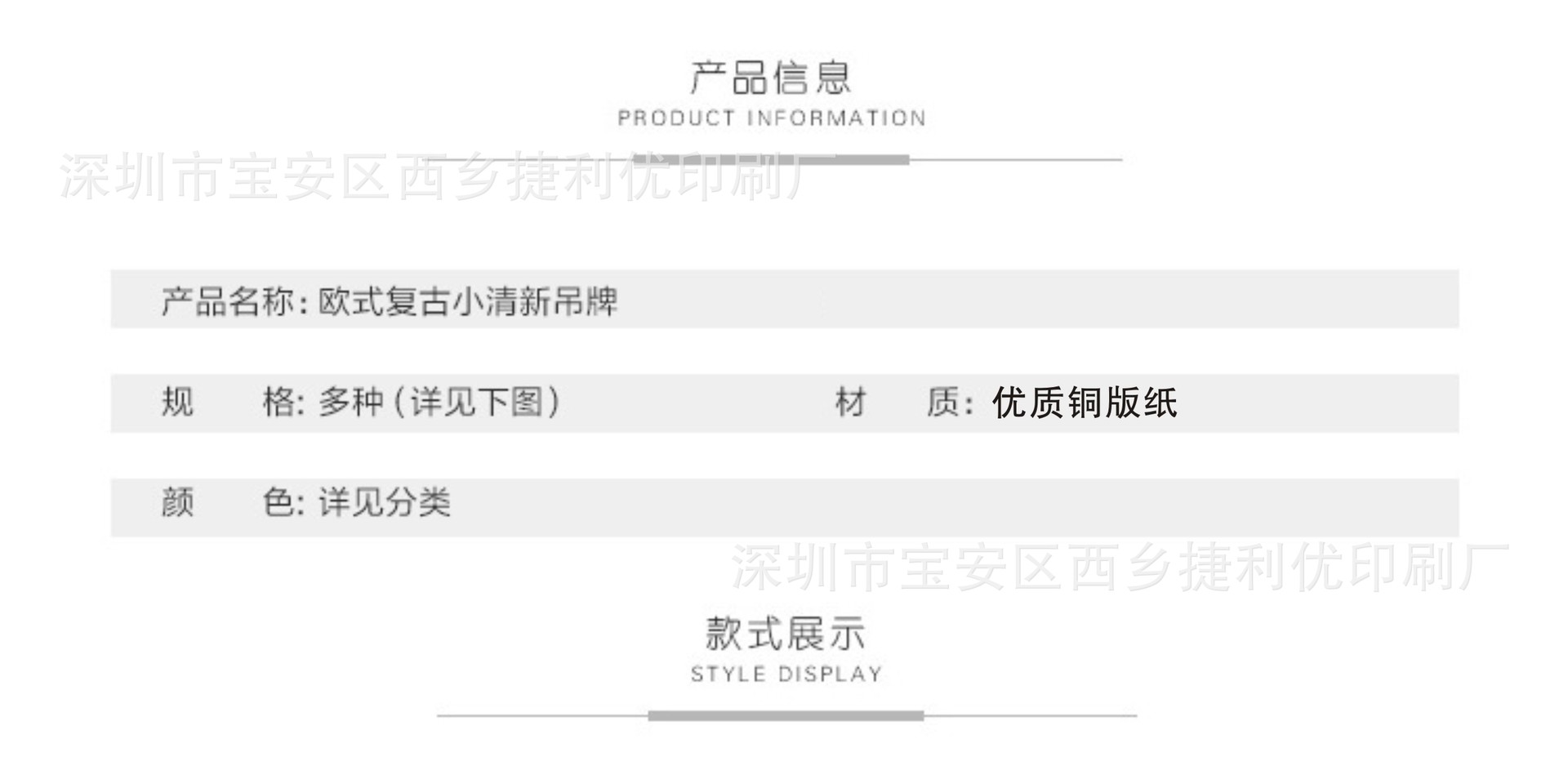 产品信息
PRODUCT INFORMATION

产品名称:欧式复古小清新吊牌

规　　格:多种(详见下图)　　材　　质:优质铜版纸

颜　　色:详见分类

款式展示
STYLE DISPLAY

深圳市宝安区西乡捷利优印刷厂