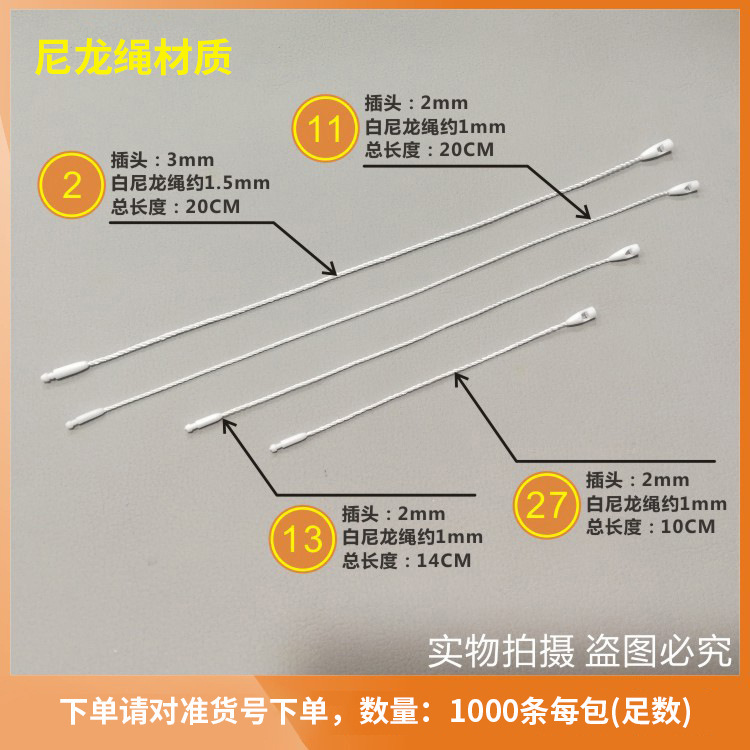 尼龙绳材质

11
插头：2mm
白尼龙绳约1mm
总长度：20CM

2
插头：3mm
白尼龙绳约1.5mm
总长度：20CM

27
插头：2mm
白尼龙绳约1mm
总长度：10CM

13
插头：2mm
白尼龙绳约1mm
总长度：14CM

实物拍摄 盗图必究

下单请对准货号下单，数量：1000条每包(足数)