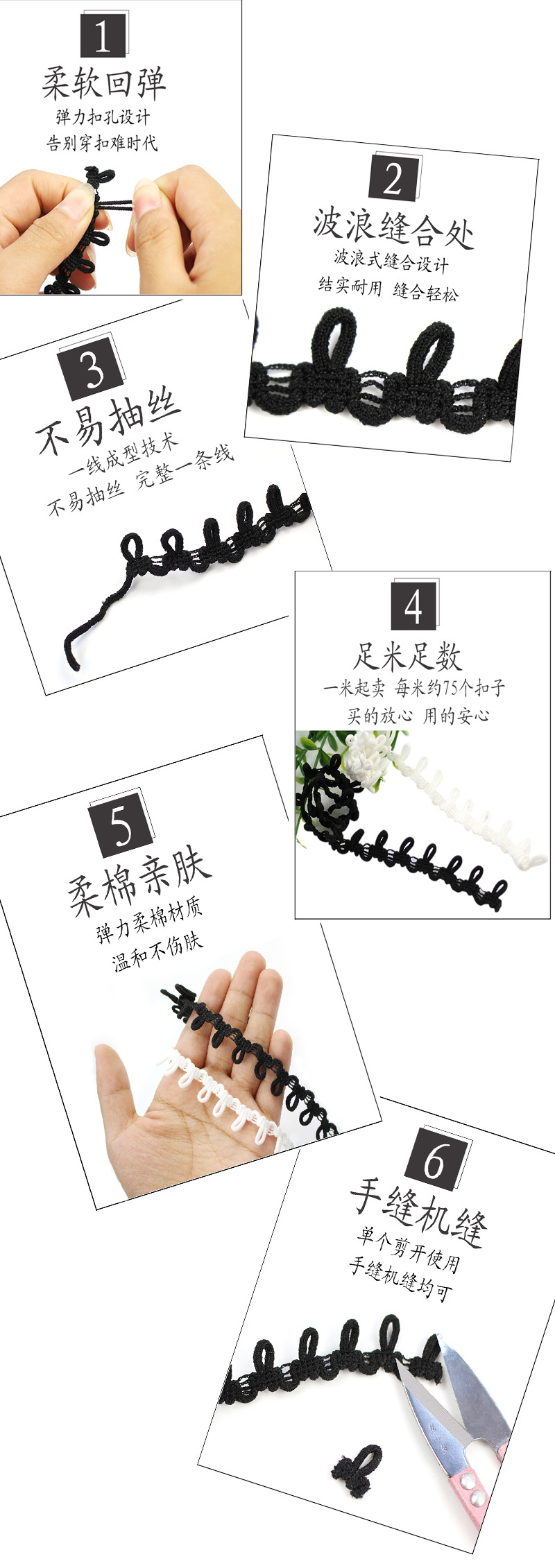 1
柔软回弹
弹力扣孔设计
告别穿扣难时代

2
波浪缝合处
波浪式缝合设计
结实耐用 缝合轻松

3
不易抽丝
一线成型技术
不易抽丝 完整一条线

4
足米足数
一米起卖 每米约75个扣子
买的放心 用的安心

5
柔棉亲肤
弹力柔棉材质
温和不伤肤

6
手缝机缝
单个剪开使用
手缝机缝均可