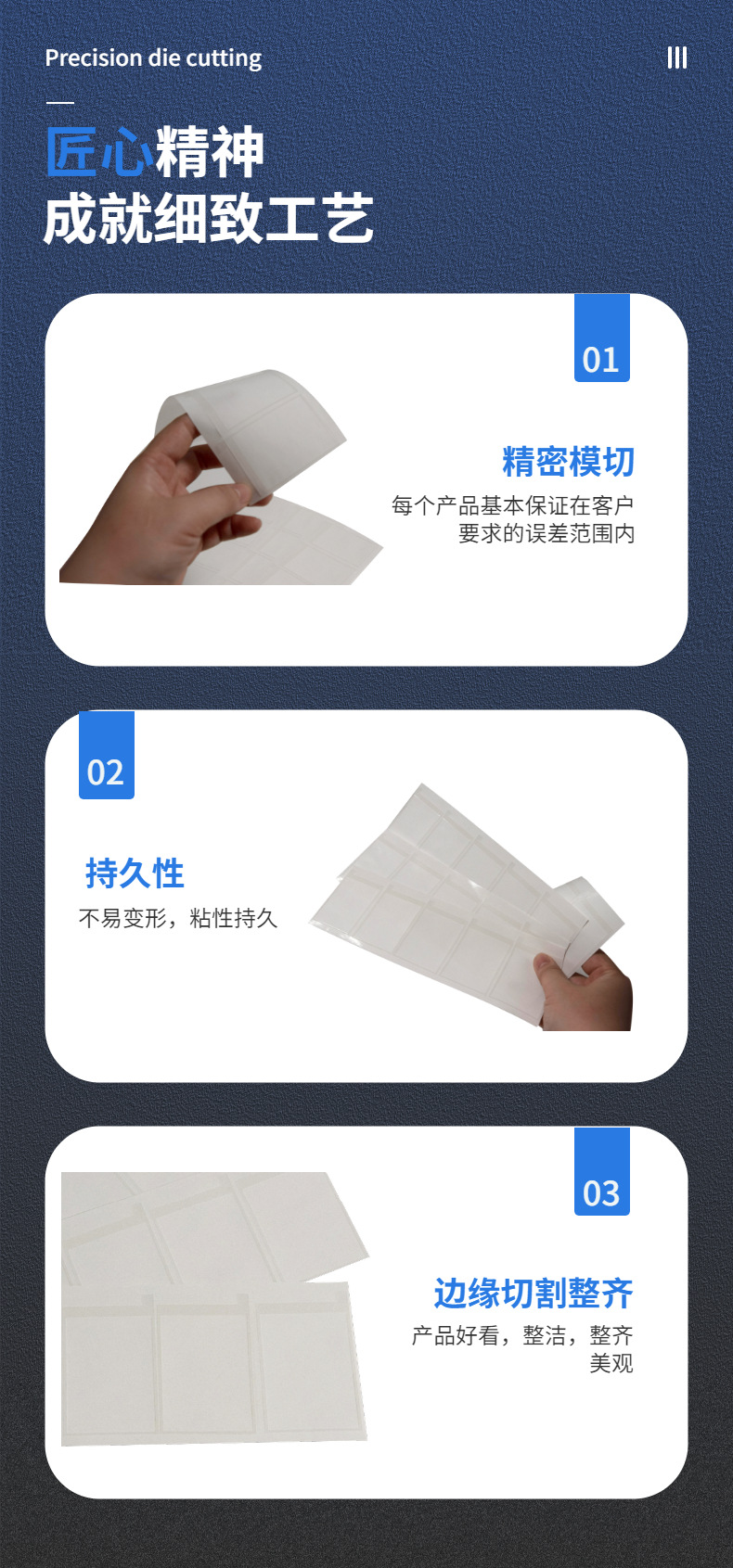 Precision die cutting

匠心精神
成就细致工艺

01

精密模切
每个产品基本保证在客户要求的误差范围内

02

持久性
不易变形，粘性持久

03

边缘切割整齐
产品好看，整洁，整齐美观